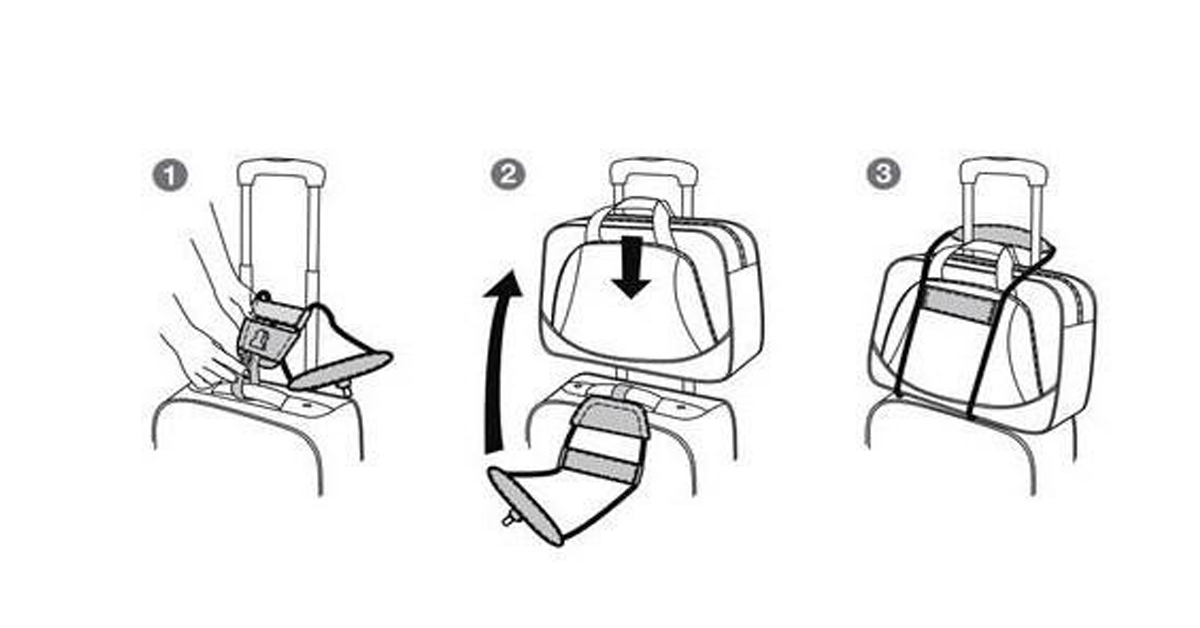 1

2

3